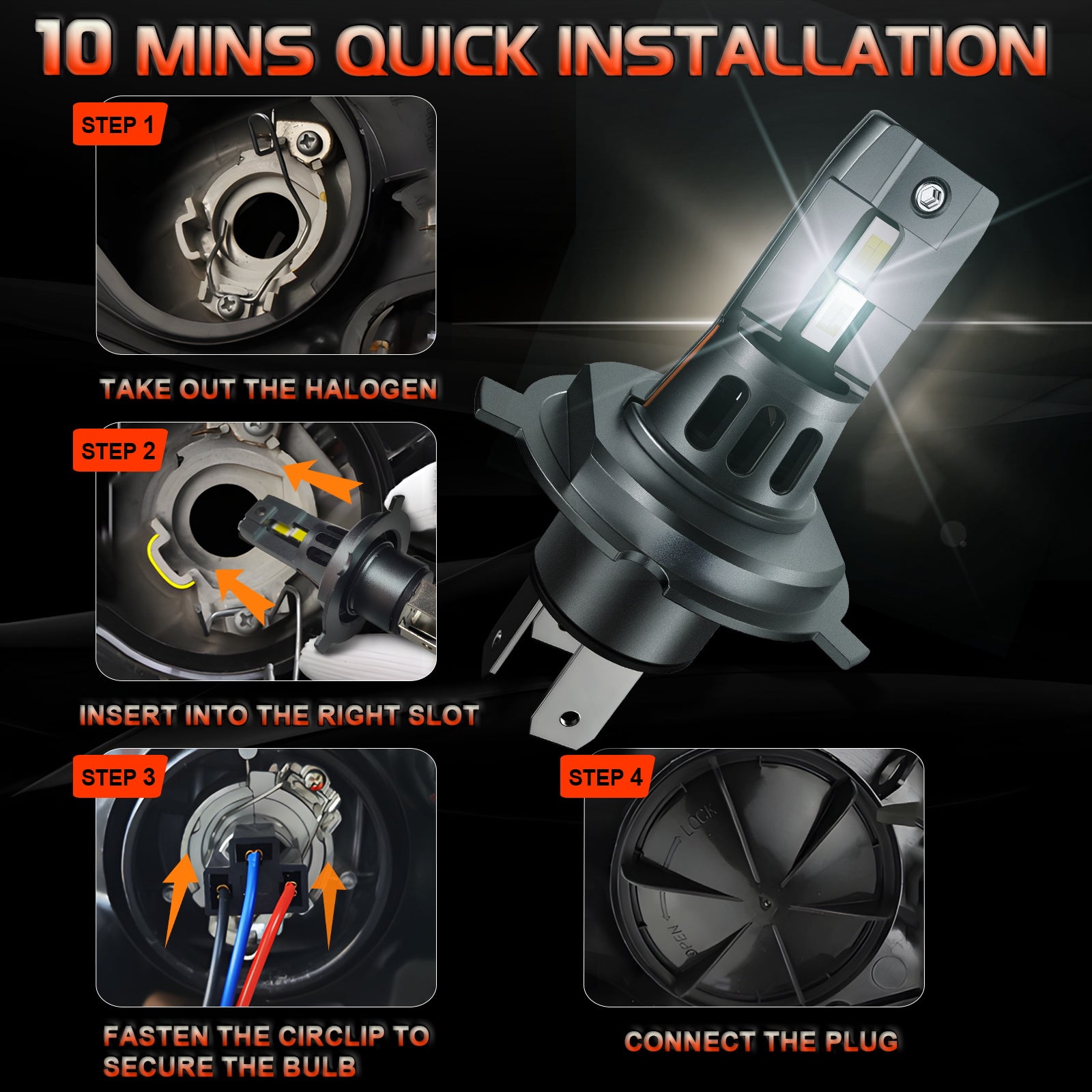 10 MINS QUICK INSTALLATION

STEP 1

TAKE OUT THE HALOGEN

STEP 2

INSERT INTO THE RIGHT SLOT

STEP 3

FASTEN THE CIRCLIP TO SECURE THE BULB

STEP 4

LOCK

OPEN

CONNECT THE PLUG