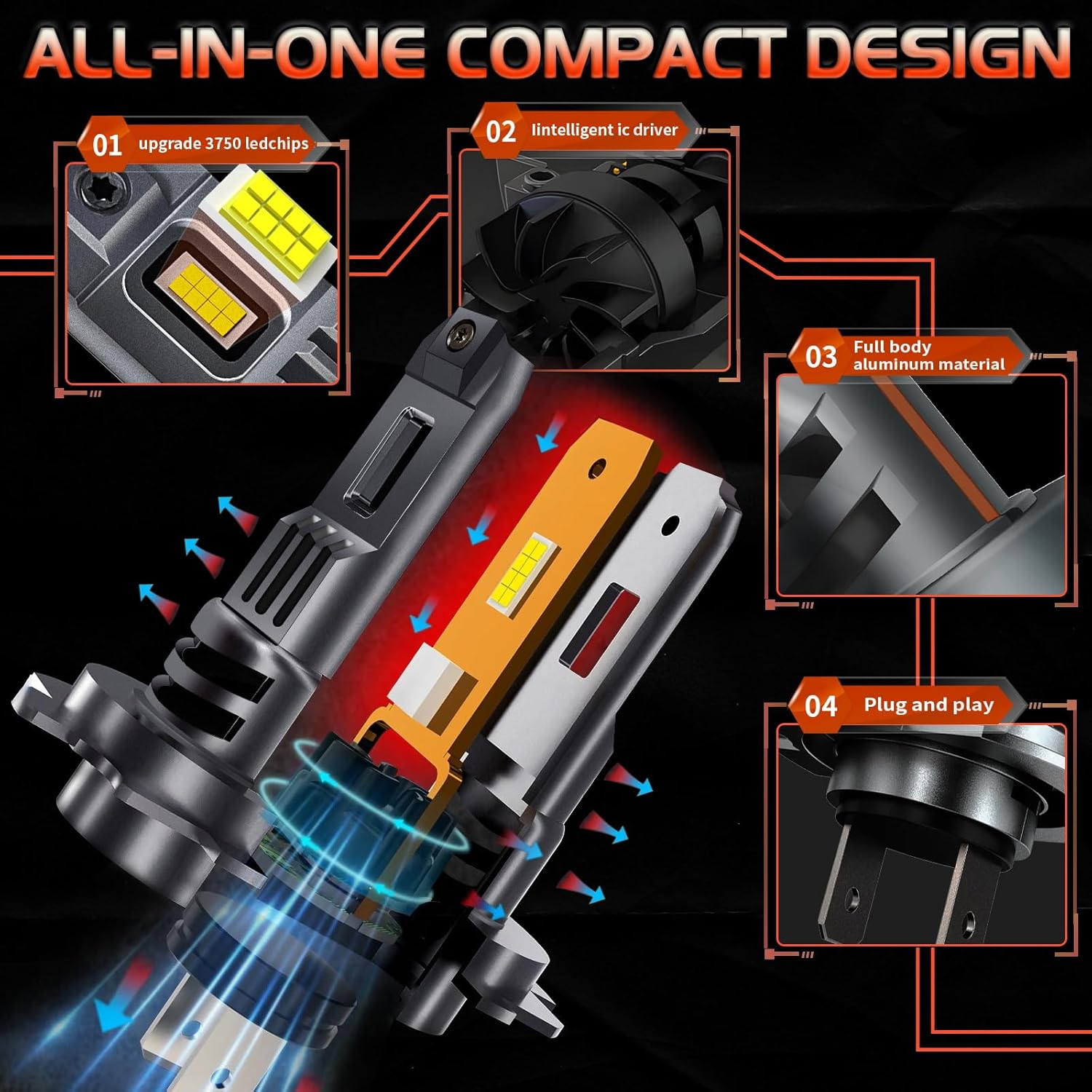 ALL-IN-ONE COMPACT DESIGN

01 upgrade 3750 ledchips

02 Iintelligent ic driver

03 Full body aluminum material

04 Plug and play