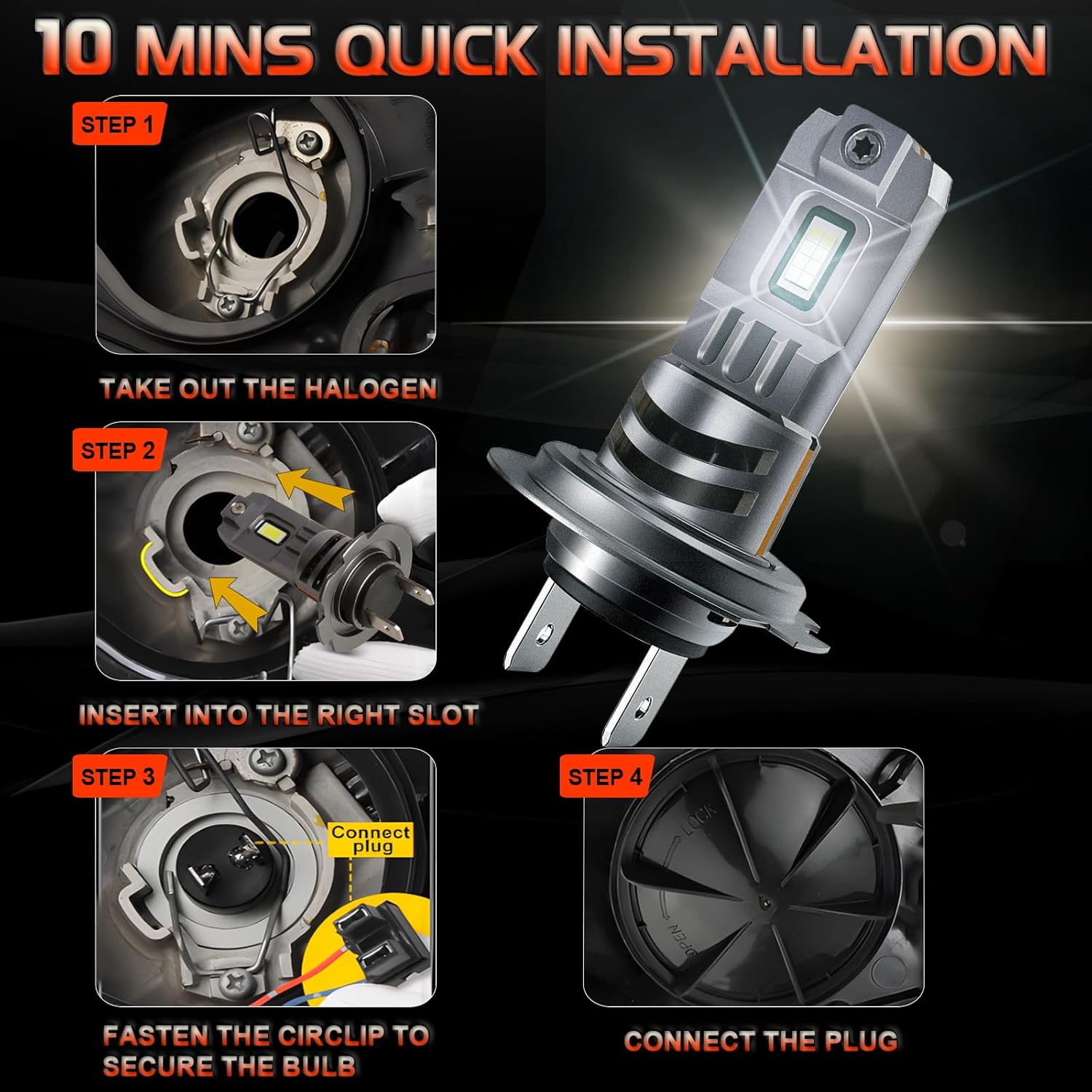 10 MINS QUICK INSTALLATION

STEP 1

TAKE OUT THE HALOGEN

STEP 2

INSERT INTO THE RIGHT SLOT

STEP 3

Connect plug

FASTEN THE CIRCLIP TO SECURE THE BULB

STEP 4

LOCK

OPEN

CONNECT THE PLUG