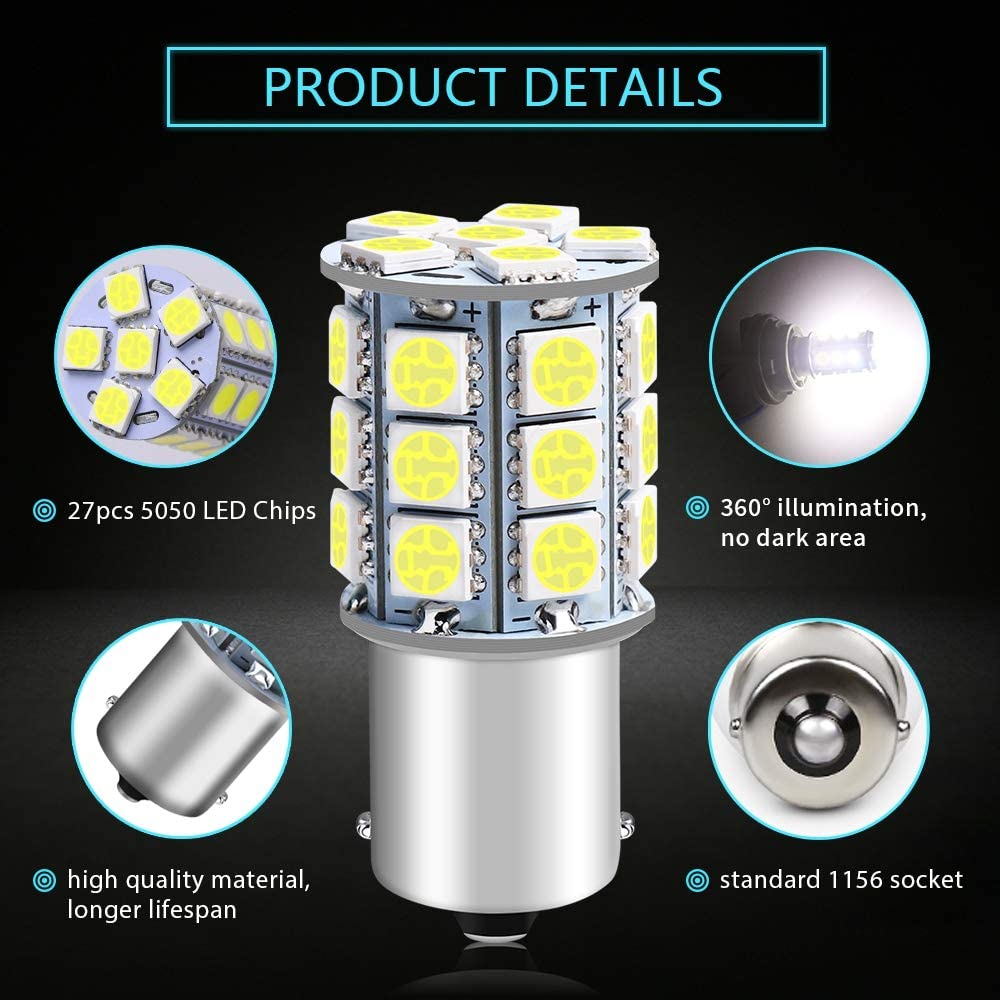 PRODUCT DETAILS

27pcs 5050 LED Chips

360° illumination, no dark area

high quality material, longer lifespan

standard 1156 socket