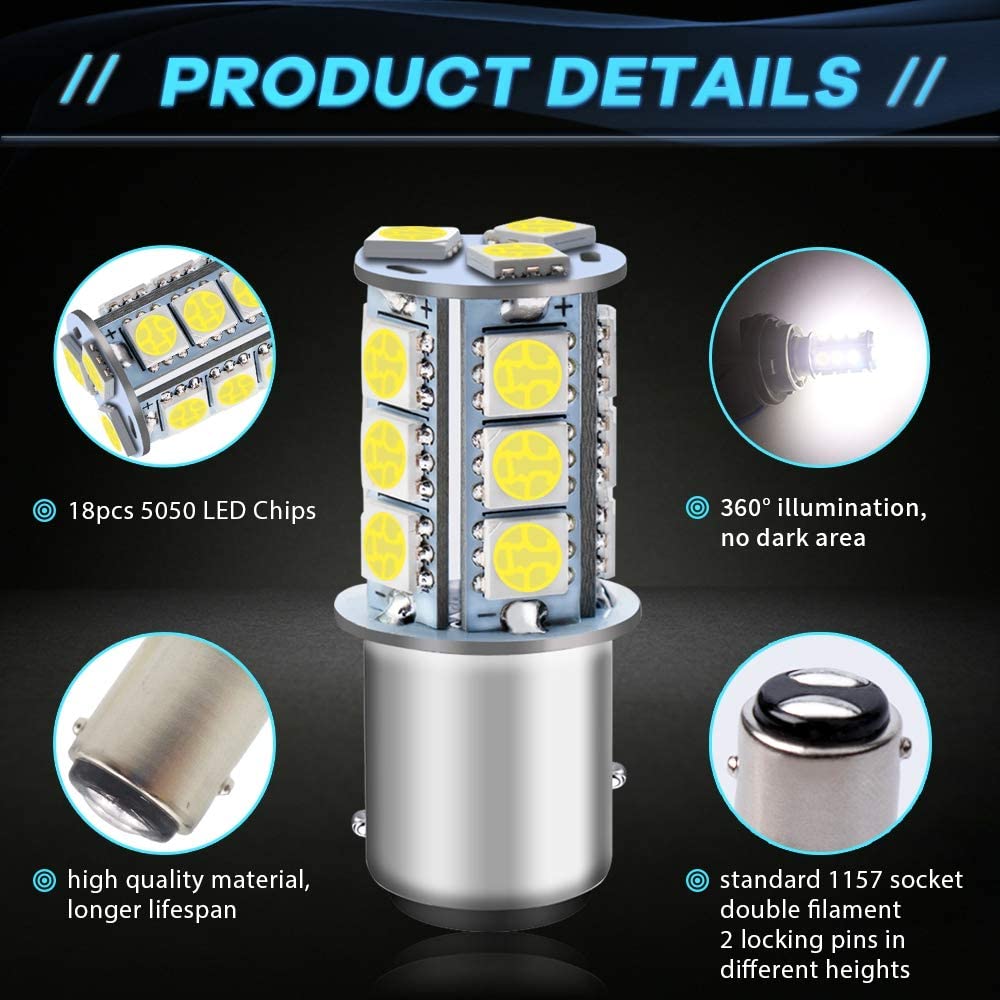 // PRODUCT DETAILS //

18pcs 5050 LED Chips

360° illumination, no dark area

high quality material, longer lifespan

standard 1157 socket
double filament
2 locking pins in different heights