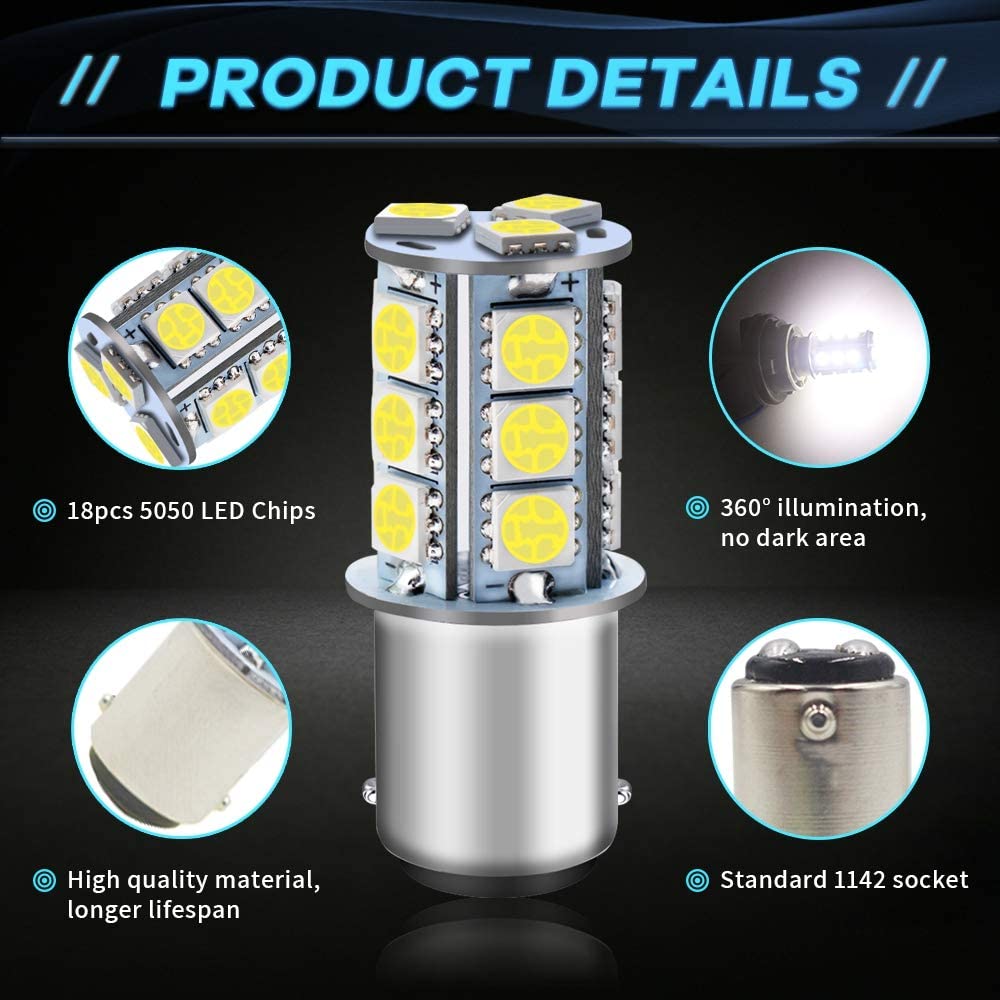 // PRODUCT DETAILS //

18pcs 5050 LED Chips

360° illumination, no dark area

High quality material, longer lifespan

Standard 1142 socket