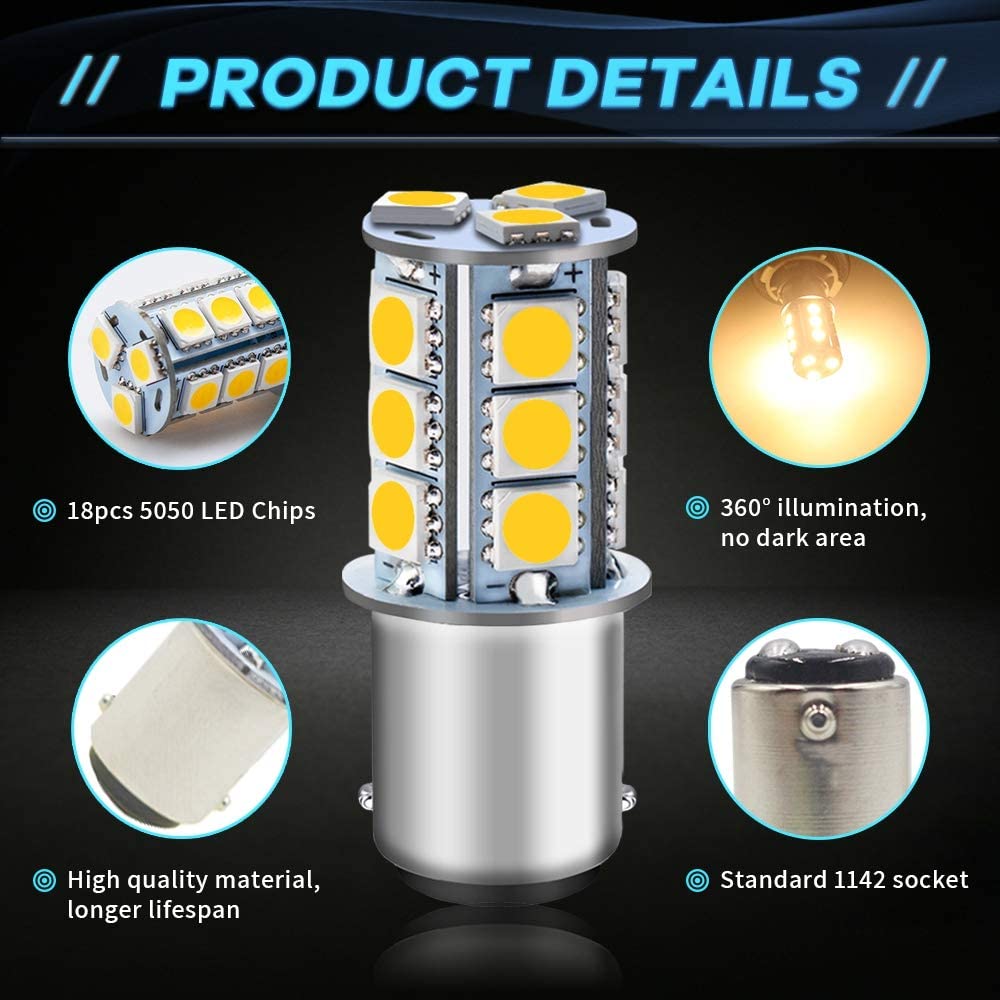 // PRODUCT DETAILS //

18pcs 5050 LED Chips

360° illumination, no dark area

High quality material, longer lifespan

Standard 1142 socket