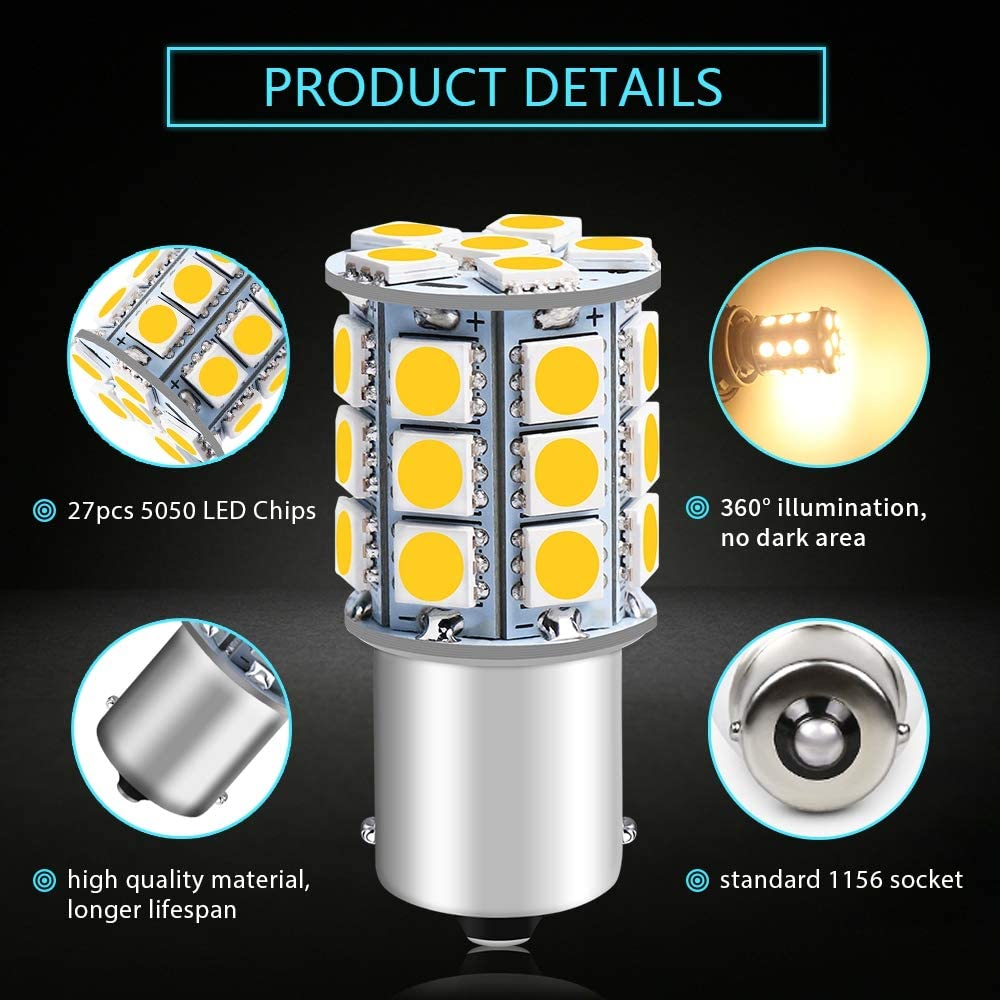 PRODUCT DETAILS

27pcs 5050 LED Chips

360° illumination, no dark area

high quality material, longer lifespan

standard 1156 socket