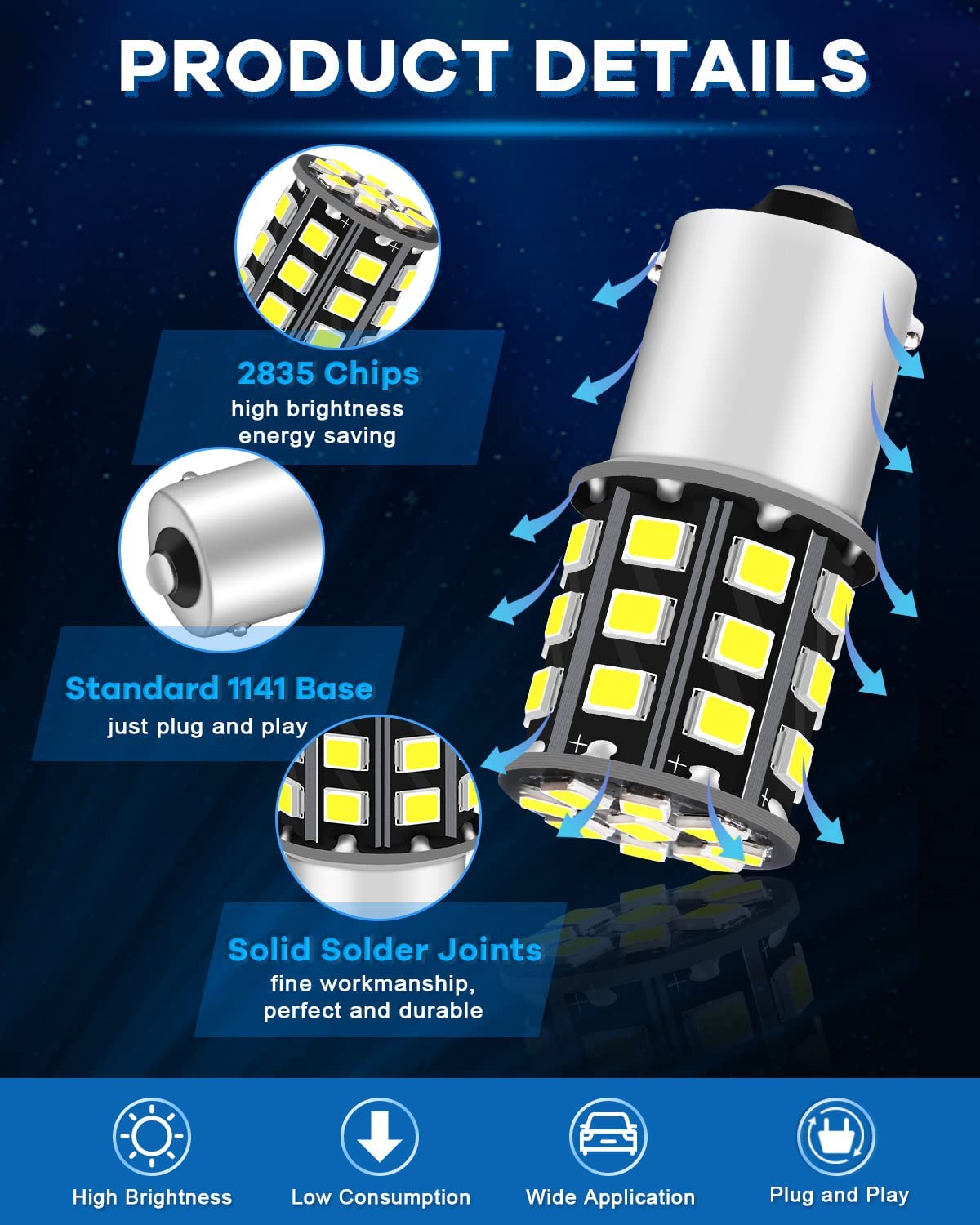 PRODUCT DETAILS

2835 Chips
high brightness
energy saving

Standard 1141 Base
just plug and play

Solid Solder Joints
fine workmanship,
perfect and durable

High Brightness

Low Consumption

Wide Application

Plug and Play