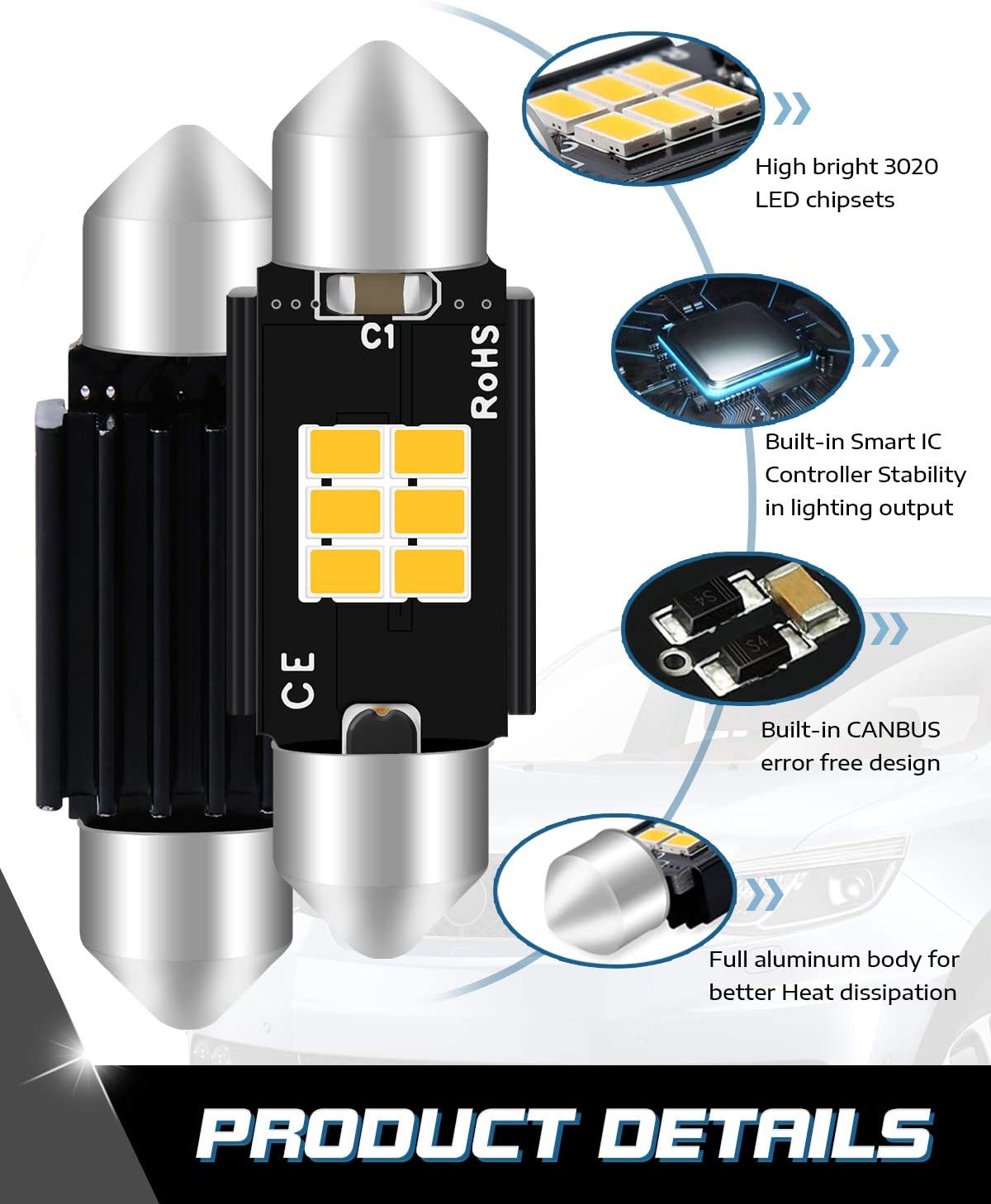 C1
RoHS
CE

High bright 3020 LED chipsets

Built-in Smart IC Controller Stability in lighting output

S4
S4

Built-in CANBUS error free design

Full aluminum body for better Heat dissipation

PRODUCT DETAILS