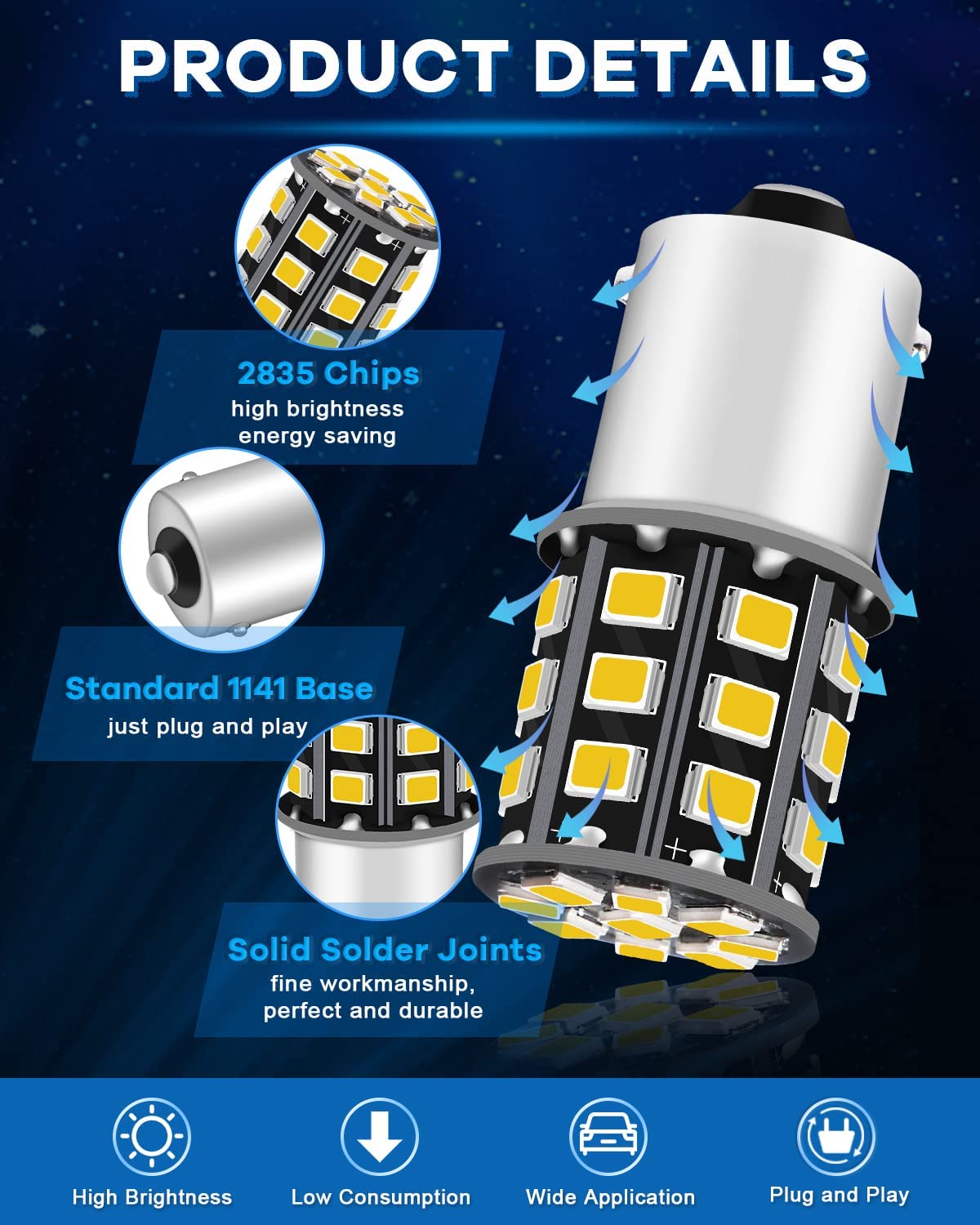 PRODUCT DETAILS

2835 Chips
high brightness
energy saving

Standard 1141 Base
just plug and play

Solid Solder Joints
fine workmanship,
perfect and durable

High Brightness

Low Consumption

Wide Application

Plug and Play