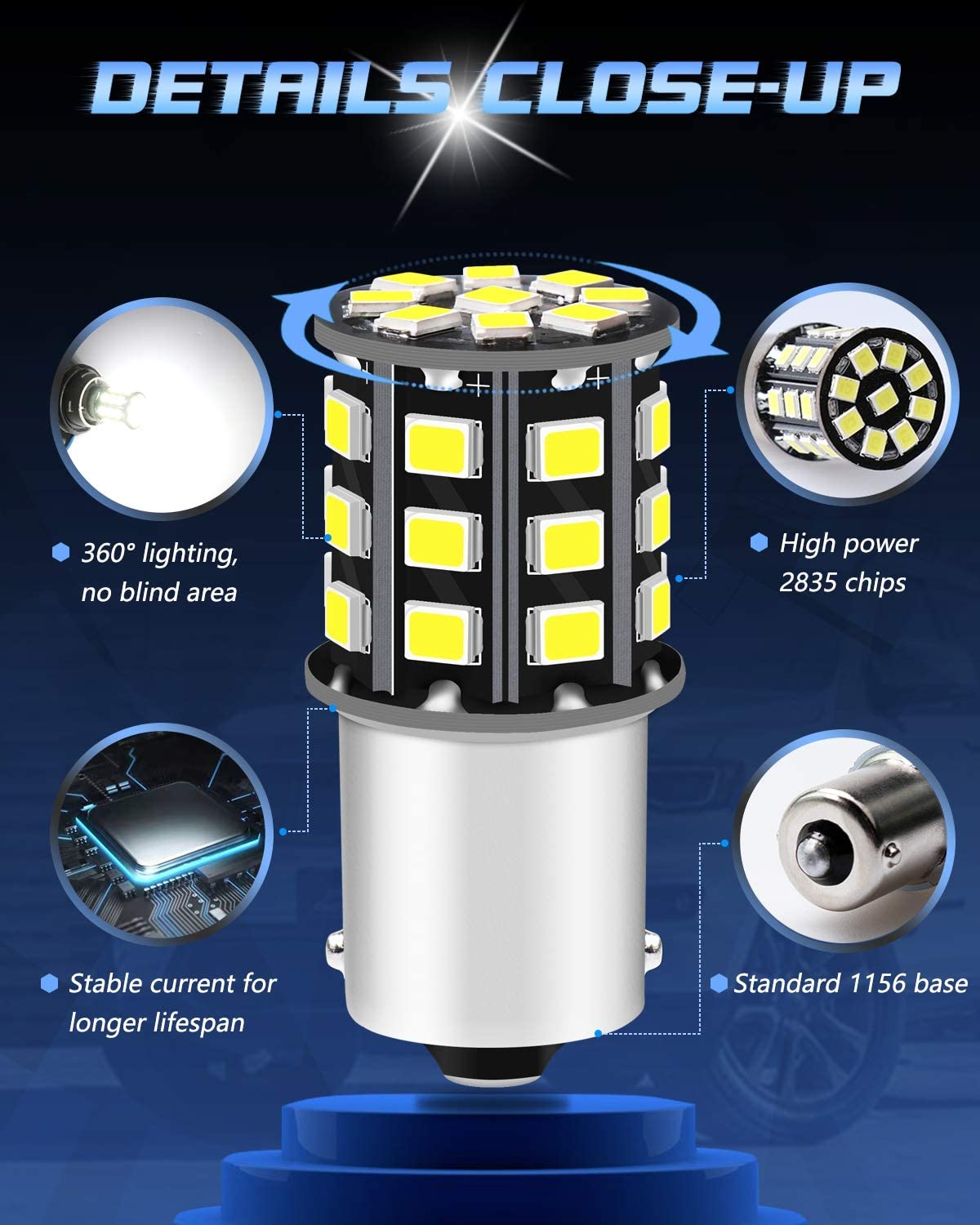 DETAILS CLOSE-UP

360° lighting, no blind area

High power 2835 chips

Stable current for longer lifespan

Standard 1156 base